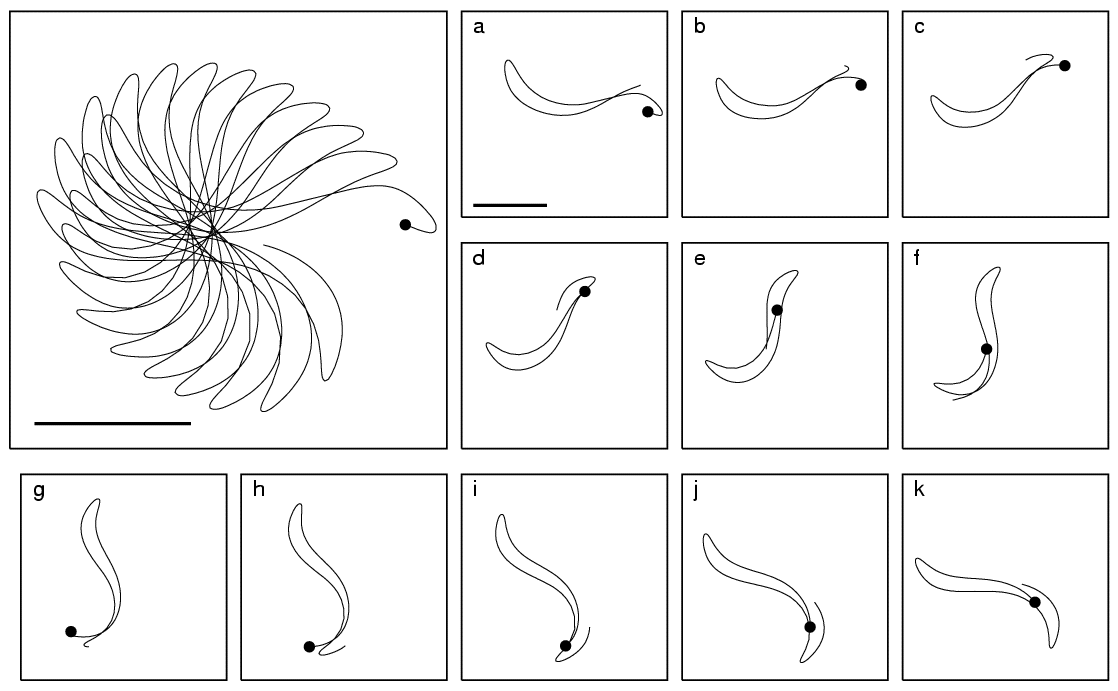 a
b
c
d
e
f
g
h
i
j
k